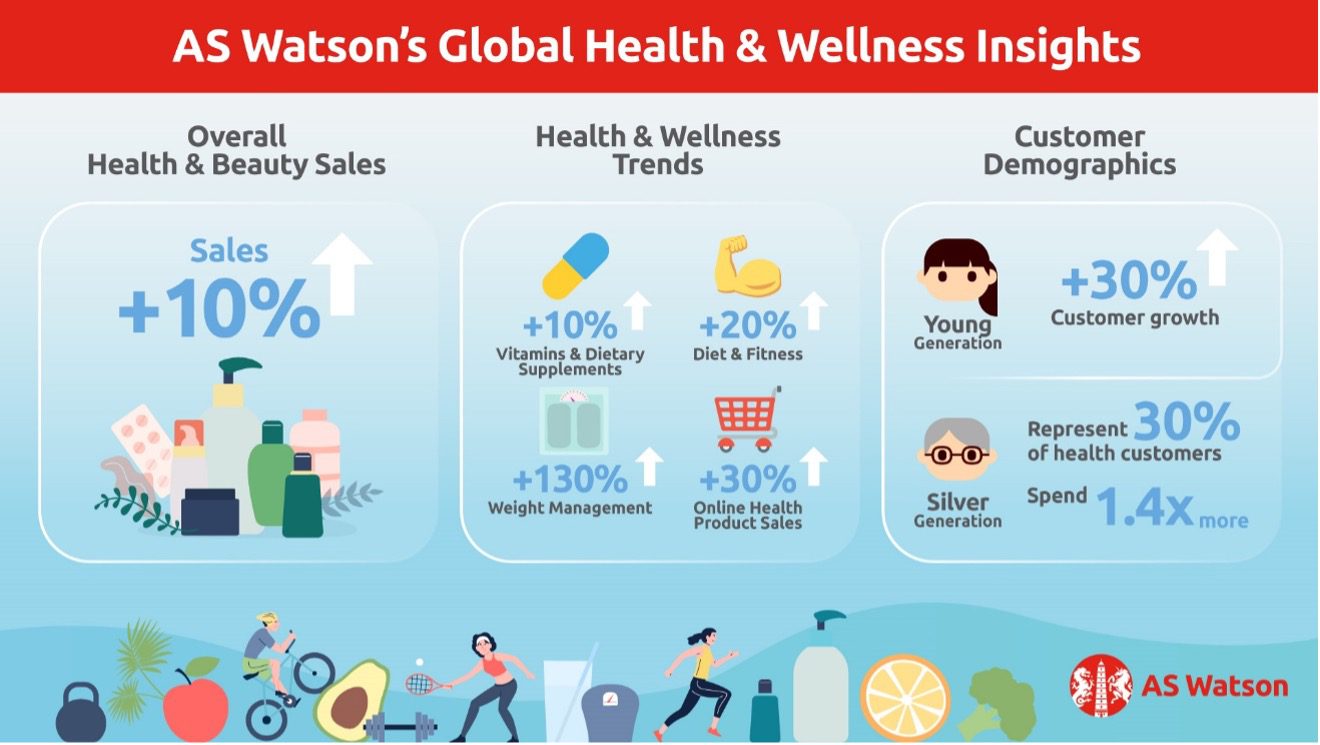 AS Watson's Global Health & Wellness Insights

Overall Health & Beauty Sales

Sales +10%

Health & Wellness Trends

+10% Vitamins & Dietary Supplements

+20% Diet & Fitness

+130% Weight Management

+30% Online Health Product Sales

Customer Demographics

Young Generation

+30% Customer growth

Silver Generation

Represent 30% of health customers

Spend 1.4x more

AS Watson